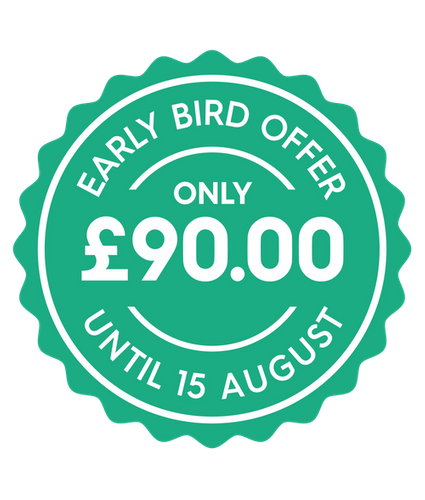 EARLY BIRD OFFER
ONLY
£90.00
UNTIL 15 AUGUST